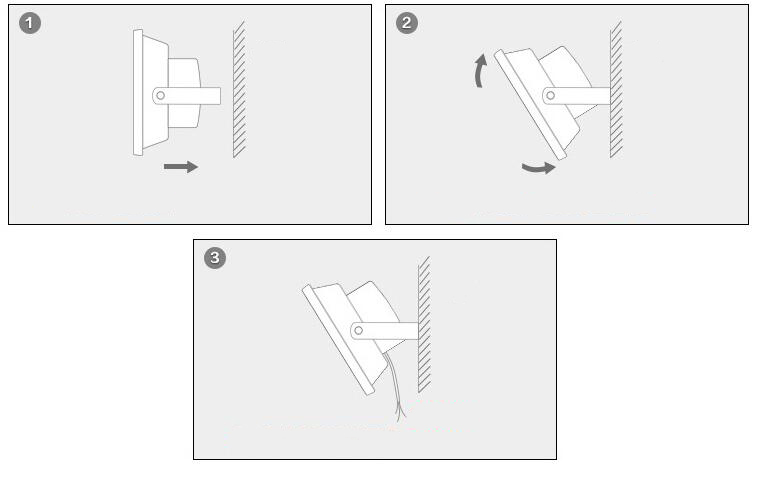 1

2

3