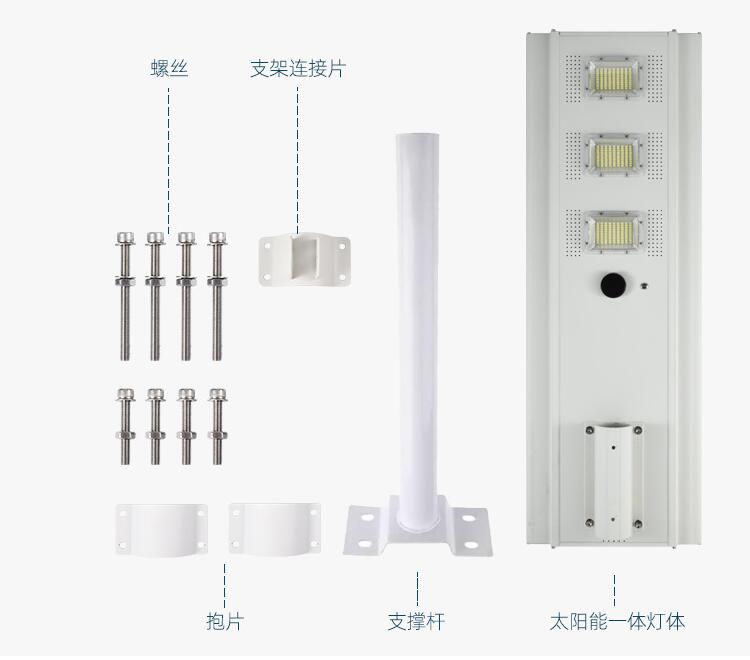 螺丝

支架连接片

抱片

支撑杆

太阳能一体灯体